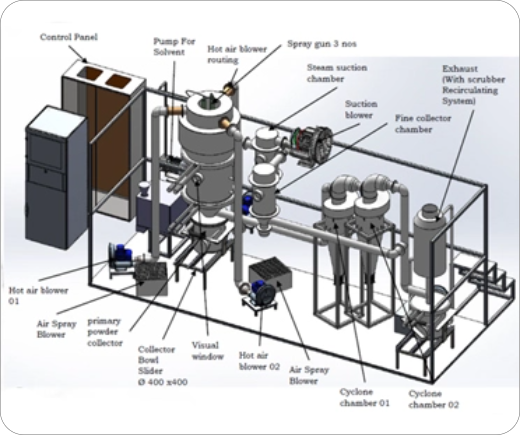 Control Panel

Pump For Solvent

Hot air blower routing

Spray gun 3 nos

Steam suction chamber

Suction blower

Fine collector chamber

Exhaust (With scrubber Recirculating System)

Hot air blower 01

Air Spray Blower

primary powder collector

Collector Bowl Slider Ø 400 x400

Visual window

Hot air blower 02

Air Spray Blower

Cyclone chamber 01

Cyclone chamber 02